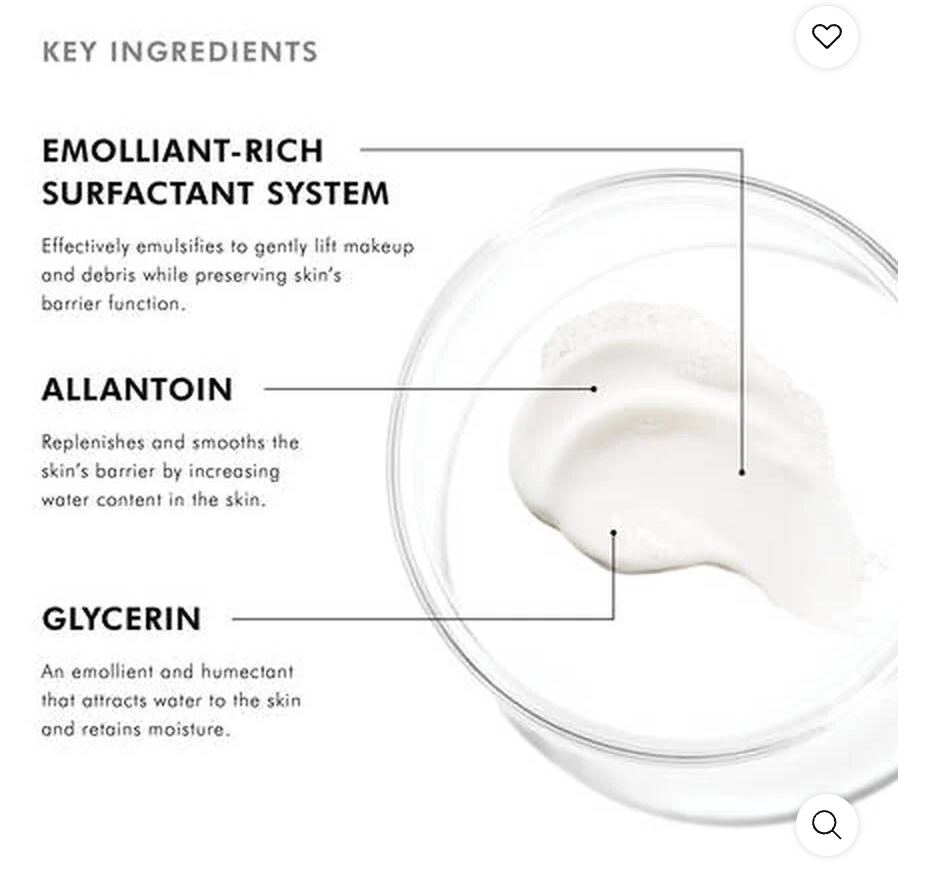 KEY INGREDIENTS

EMOLLIANT-RICH SURFACTANT SYSTEM

Effectively emulsifies to gently lift makeup and debris while preserving skin's barrier function.

ALLANTOIN

Replenishes and smooths the skin's barrier by increasing water content in the skin.

GLYCERIN

An emollient and humectant that attracts water to the skin and retains moisture.